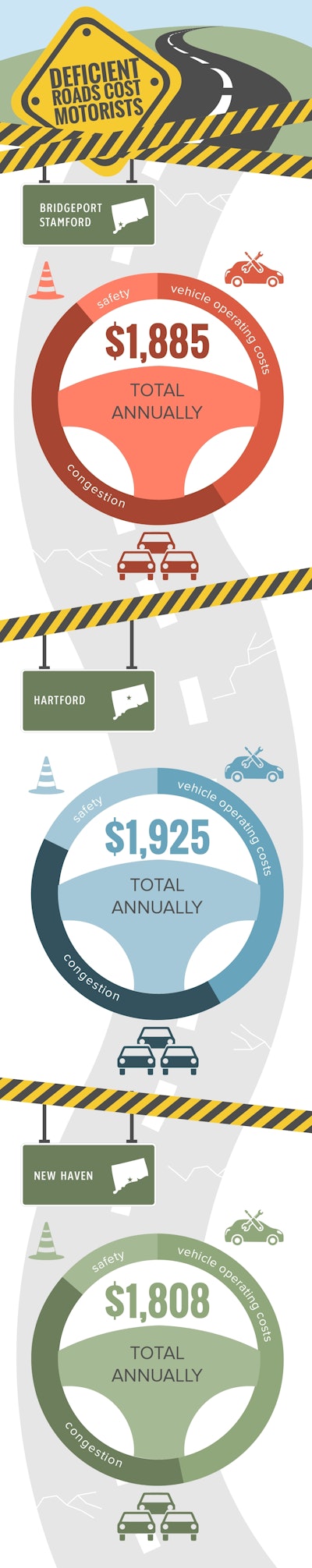 DEFICIENT ROADS COST MOTORISTS

BRIDGEPORT STAMFORD

safety
vehicle operating costs
$1,885
TOTAL ANNUALLY
congestion

HARTFORD

safety
vehicle operating costs
$1,925
TOTAL ANNUALLY
congestion

NEW HAVEN

safety
vehicle operating costs
$1,808
TOTAL ANNUALLY
congestion