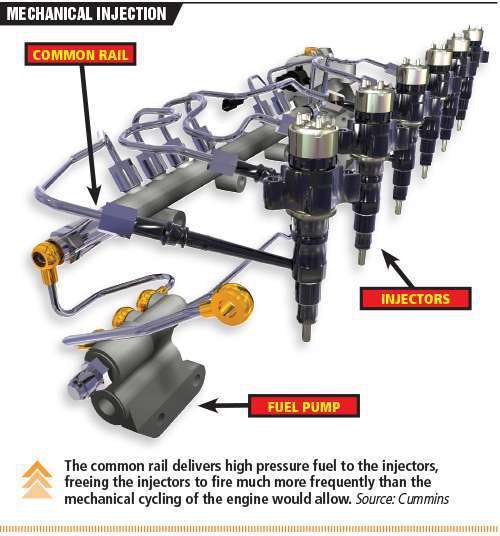 MECHANICAL INJECTION

COMMON RAIL

INJECTORS

FUEL PUMP

The common rail delivers high pressure fuel to the injectors, freeing the injectors to fire much more frequently than the mechanical cycling of the engine would allow. Source: Cummins