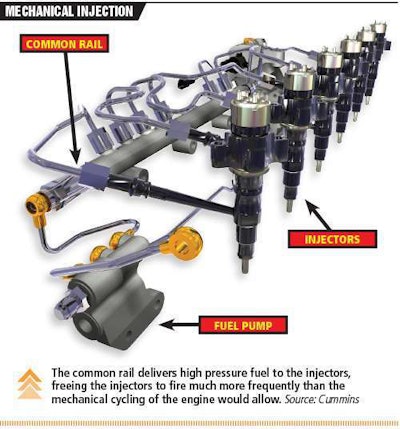 MECHANICAL INJECTION

COMMON RAIL

INJECTORS

FUEL PUMP

The common rail delivers high pressure fuel to the injectors, freeing the injectors to fire much more frequently than the mechanical cycling of the engine would allow. Source: Cummins