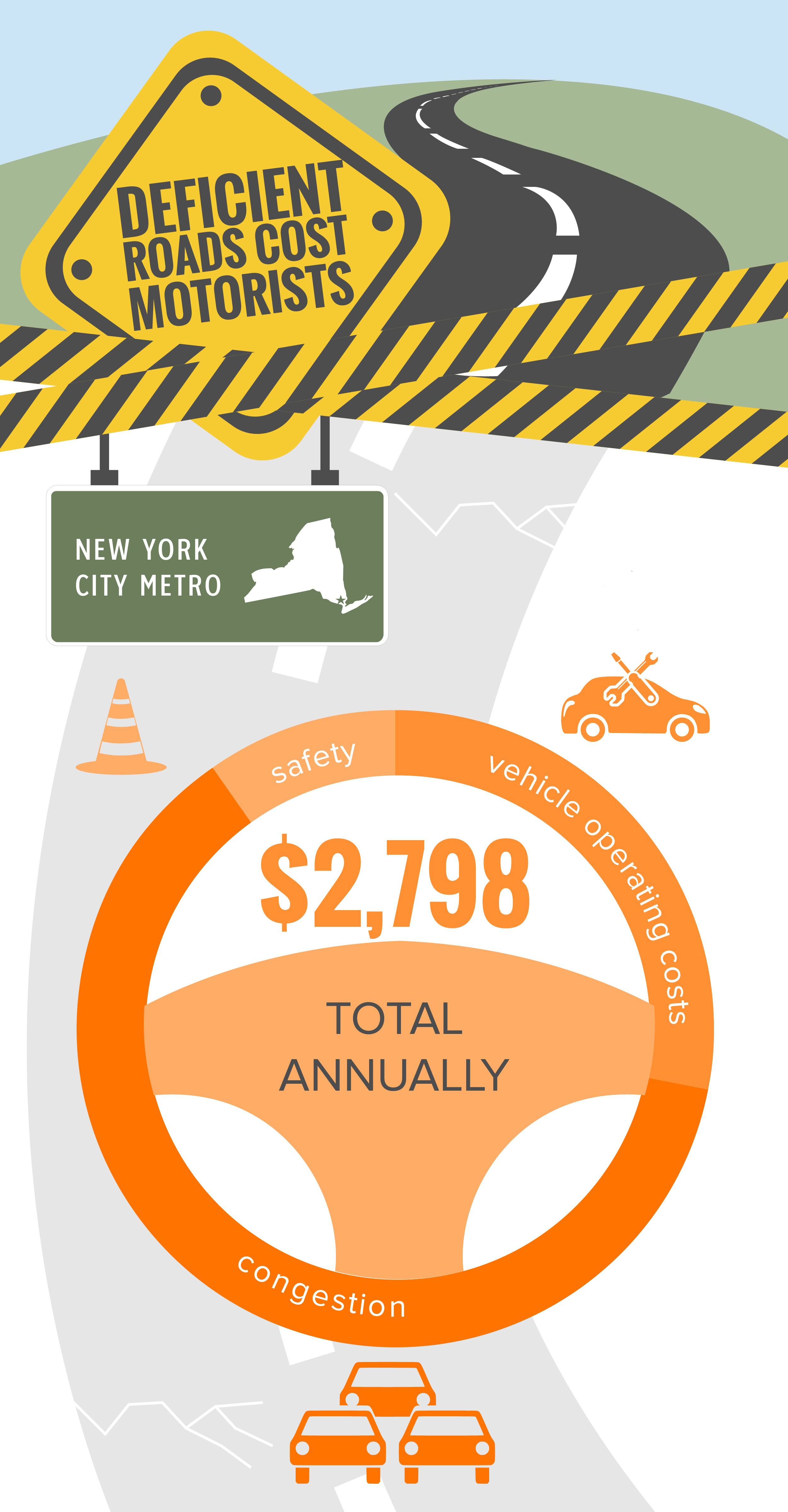 DEFICIENT ROADS COST MOTORISTS

NEW YORK CITY METRO

safety

vehicle operating costs

$2,798

TOTAL ANNUALLY

congestion