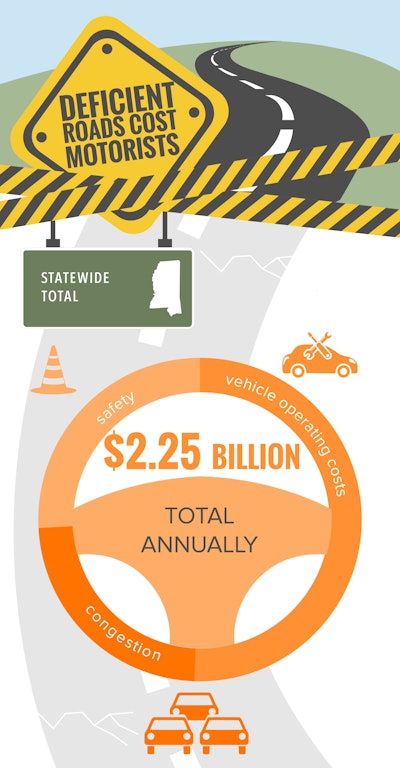 DEFICIENT ROADS COST MOTORISTS

STATEWIDE TOTAL

safety

vehicle operating costs

$2.25 BILLION

TOTAL ANNUALLY

congestion