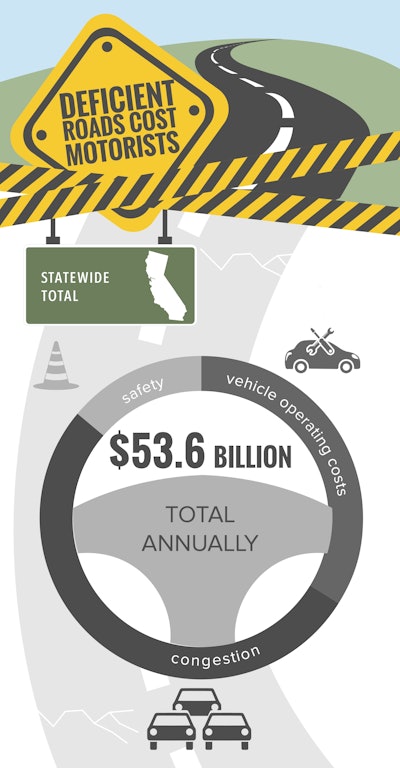 DEFICIENT ROADS COST MOTORISTS

STATEWIDE TOTAL

safety

vehicle operating costs

$53.6 BILLION

TOTAL ANNUALLY

congestion