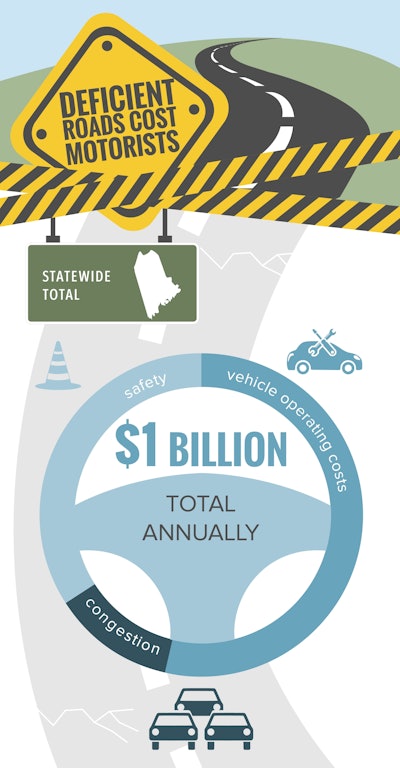 DEFICIENT ROADS COST MOTORISTS

STATEWIDE TOTAL

safety

vehicle operating costs

$1 BILLION

TOTAL ANNUALLY

congestion