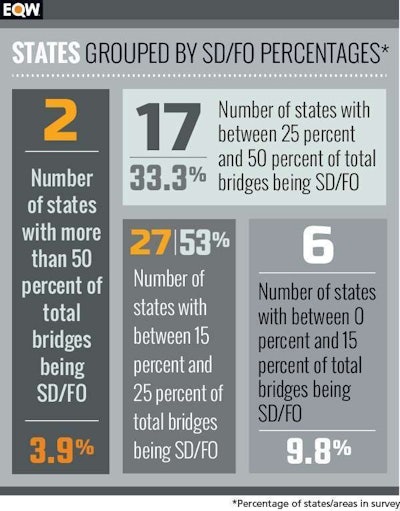 EQW

STATES GROUPED BY SD/FO PERCENTAGES*

2

Number of states with more than 50 percent of total bridges being SD/FO

3.9%

17

33.3%

Number of states with between 25 percent and 50 percent of total bridges being SD/FO

27|53%

Number of states with between 15 percent and 25 percent of total bridges being SD/FO

6

Number of states with between 0 percent and 15 percent of total bridges being SD/FO

9.8%

*Percentage of states/areas in survey