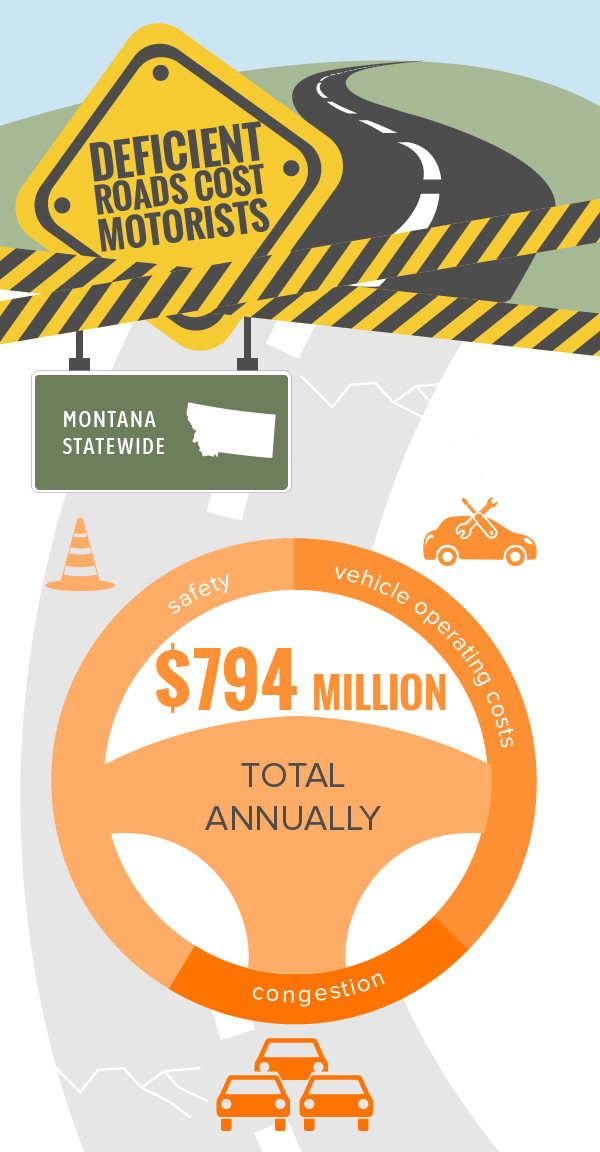 DEFICIENT ROADS COST MOTORISTS

MONTANA STATEWIDE

safety

vehicle operating costs

$794 MILLION

TOTAL ANNUALLY

congestion