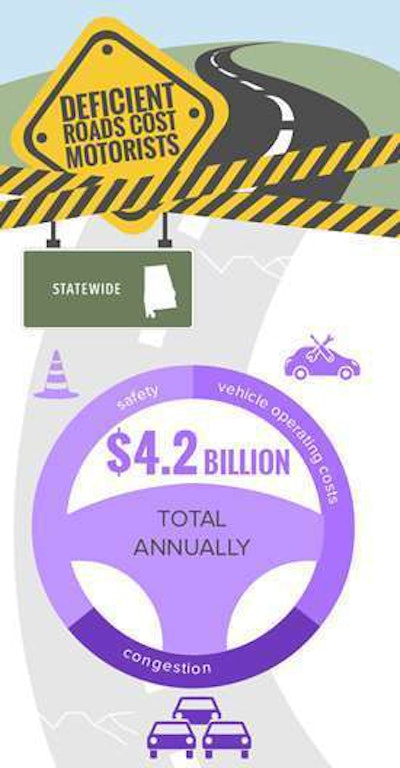 DEFICIENT ROADS COST MOTORISTS

STATEWIDE

safety

vehicle operating costs

$4.2 BILLION

TOTAL ANNUALLY

congestion