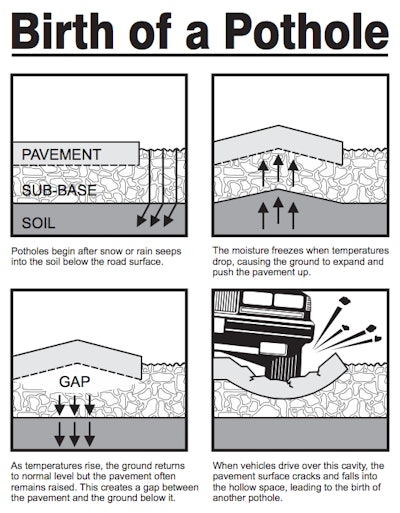 Birth of a Pothole

PAVEMENT

SUB-BASE

SOIL

Potholes begin after snow or rain seeps into the soil below the road surface.

The moisture freezes when temperatures drop, causing the ground to expand and push the pavement up.

GAP

As temperatures rise, the ground returns to normal level but the pavement often remains raised. This creates a gap between the pavement and the ground below it.

When vehicles drive over this cavity, the pavement surface cracks and falls into the hollow space, leading to the birth of another pothole.