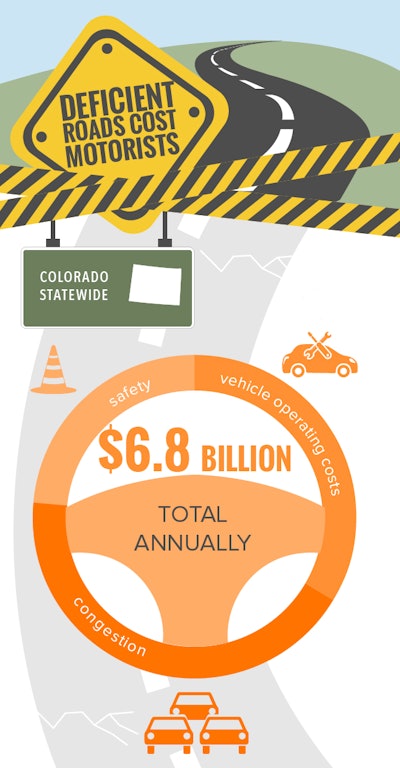 DEFICIENT ROADS COST MOTORISTS

COLORADO STATEWIDE

safety

vehicle operating costs

$6.8 BILLION

TOTAL ANNUALLY

congestion