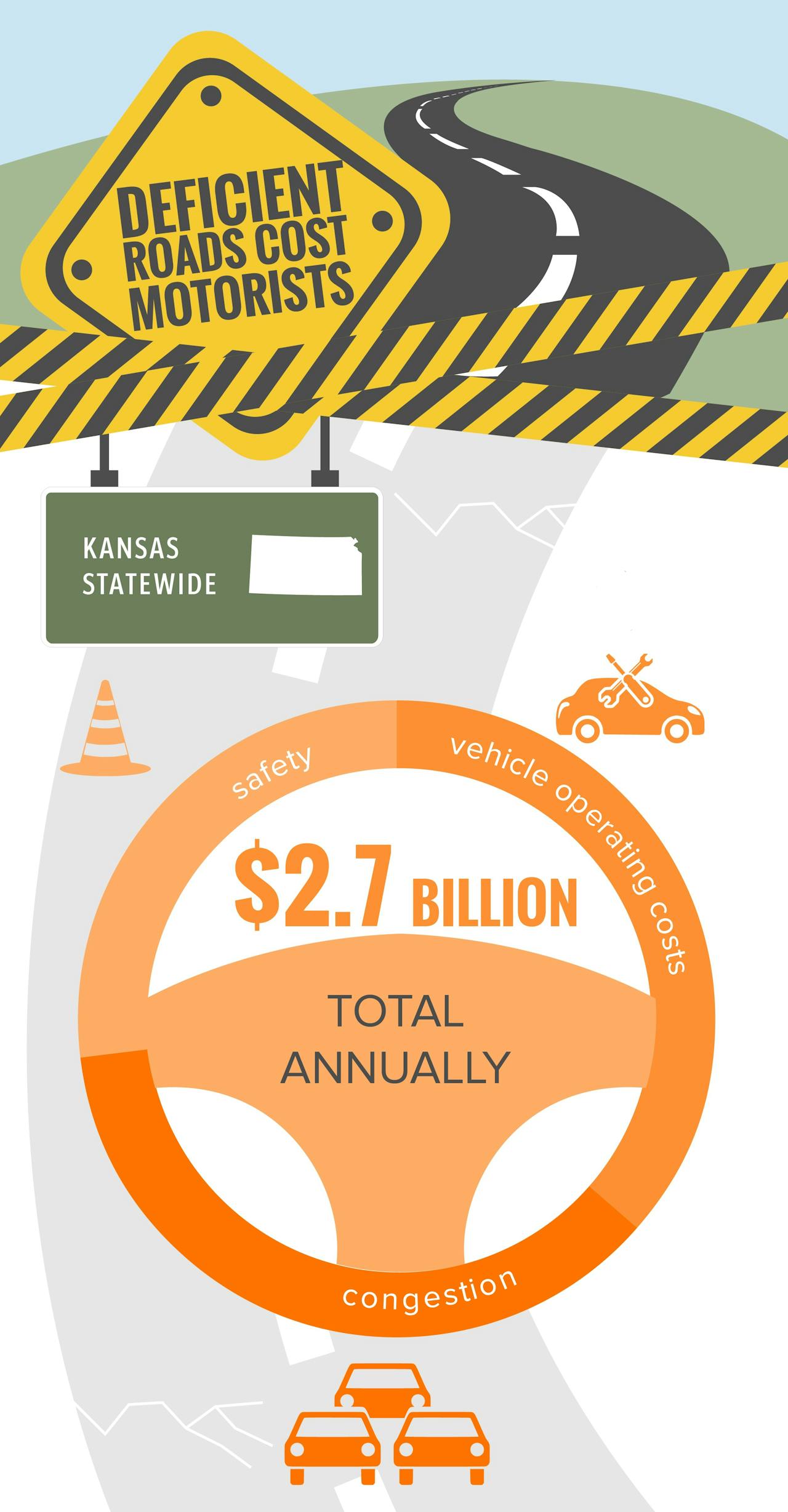 DEFICIENT ROADS COST MOTORISTS

KANSAS STATEWIDE

safety

vehicle operating costs

$2.7 BILLION

TOTAL ANNUALLY

congestion