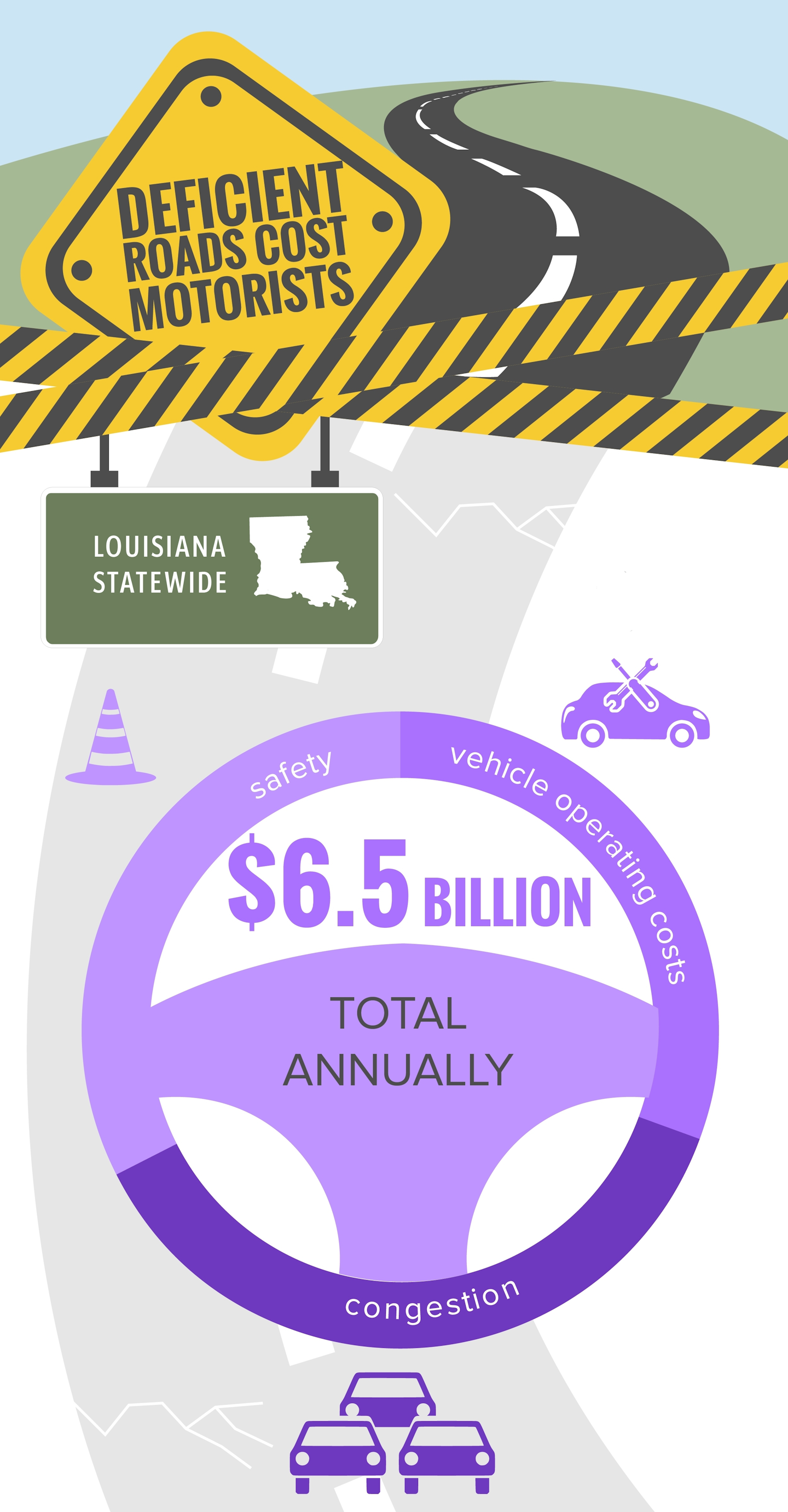 DEFICIENT ROADS COST MOTORISTS

LOUISIANA STATEWIDE

safety

vehicle operating costs

$6.5 BILLION

TOTAL ANNUALLY

congestion