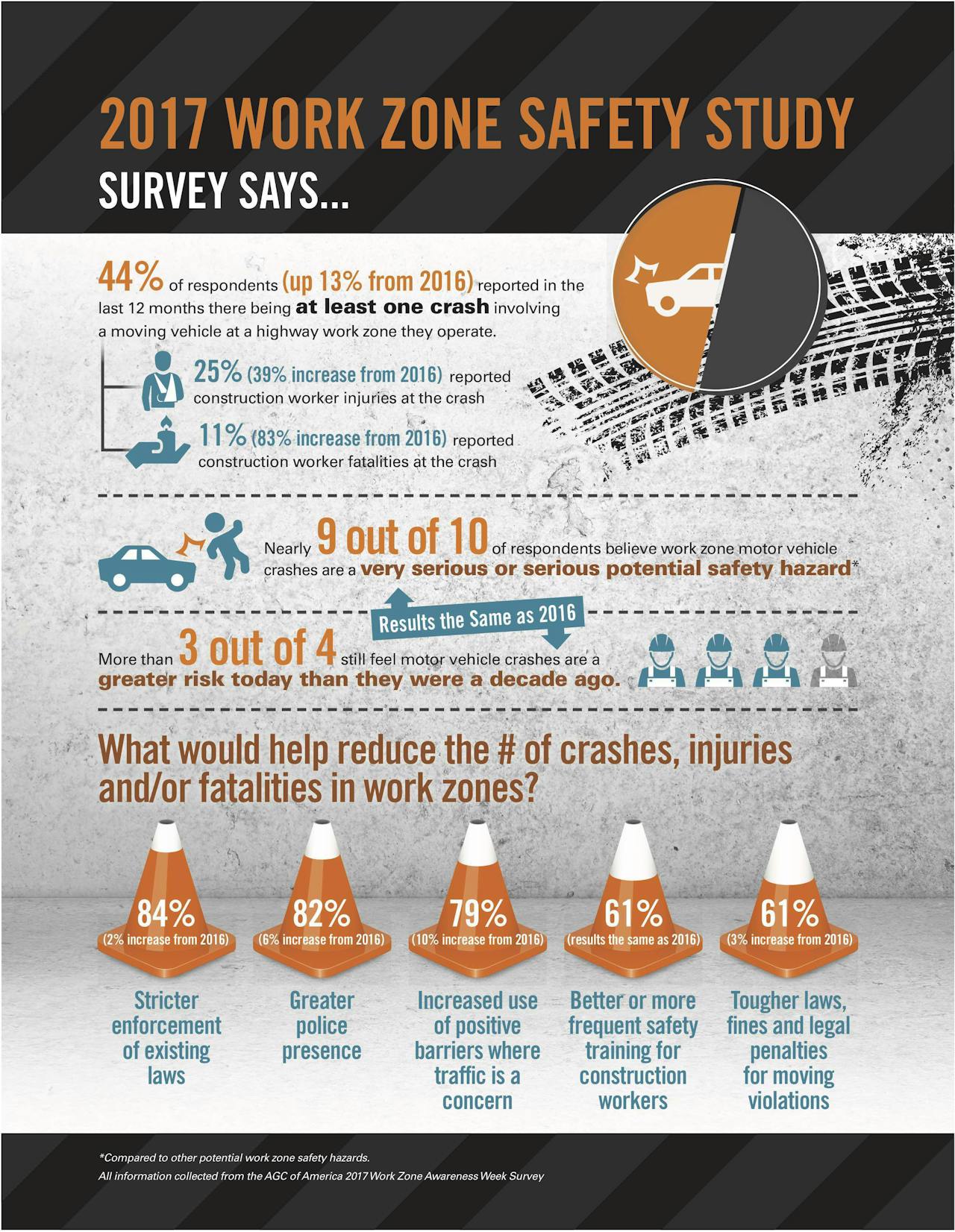 2017 WORK ZONE SAFETY STUDY

SURVEY SAYS...

44% of respondents (up 13% from 2016) reported in the last 12 months there being at least one crash involving a moving vehicle at a highway work zone they operate.

25% (39% increase from 2016) reported construction worker injuries at the crash

11% (83% increase from 2016) reported construction worker fatalities at the crash

Nearly 9 out of 10 of respondents believe work zone motor vehicle crashes are a very serious or serious potential safety hazard*

Results the Same as 2016

More than 3 out of 4 still feel motor vehicle crashes are a greater risk today than they were a decade ago.

What would help reduce the # of crashes, injuries and/or fatalities in work zones?

84%
(2% increase from 2016)
Stricter enforcement of existing laws

82%
(6% increase from 2016)
Greater police presence

79%
(10% increase from 2016)
Increased use of positive barriers where traffic is a concern

61%
(results the same as 2016)
Better or more frequent safety training for construction workers

61%
(3% increase from 2016)
Tougher laws, fines and legal penalties for moving violations

*Compared to other potential work zone safety hazards.
All information collected from the AGC of America 2017 Work Zone Awareness Week Survey