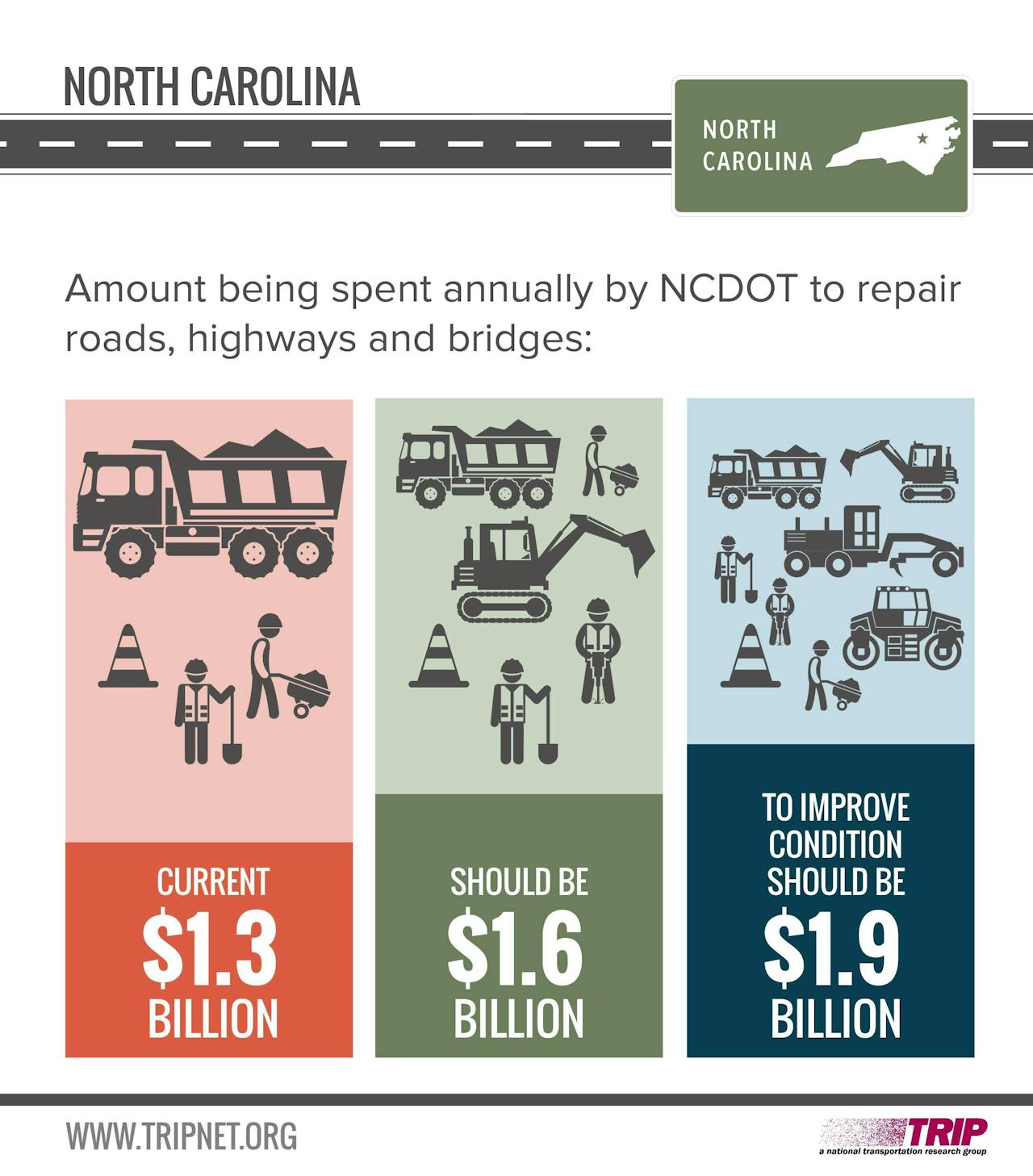 NORTH CAROLINA

NORTH CAROLINA

Amount being spent annually by NCDOT to repair roads, highways and bridges:

CURRENT
$1.3
BILLION

SHOULD BE
$1.6
BILLION

TO IMPROVE CONDITION SHOULD BE
$1.9
BILLION

WWW.TRIPNET.ORG

TRIP
a national transportation research group