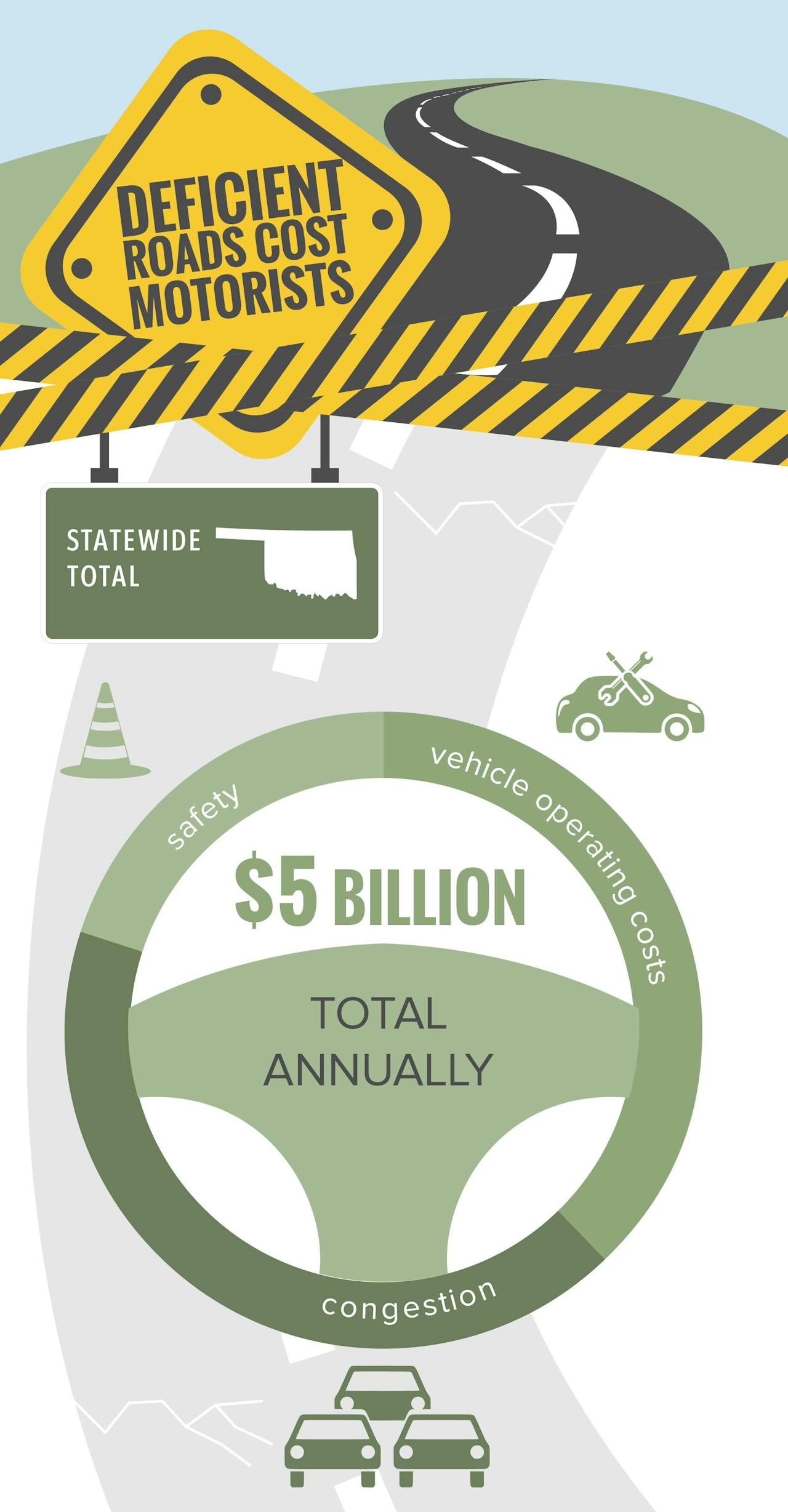 DEFICIENT ROADS COST MOTORISTS

STATEWIDE TOTAL

safety

vehicle operating costs

$5 BILLION

TOTAL ANNUALLY

congestion