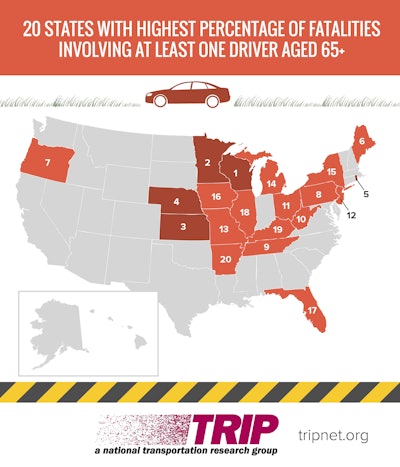 20 STATES WITH HIGHEST PERCENTAGE OF FATALITIES INVOLVING AT LEAST ONE DRIVER AGED 65+

7
2
1
6
15
14
5
4
16
18
11
8
12
3
13
19
10
9
20
17

TRIP
a national transportation research group
tripnet.org