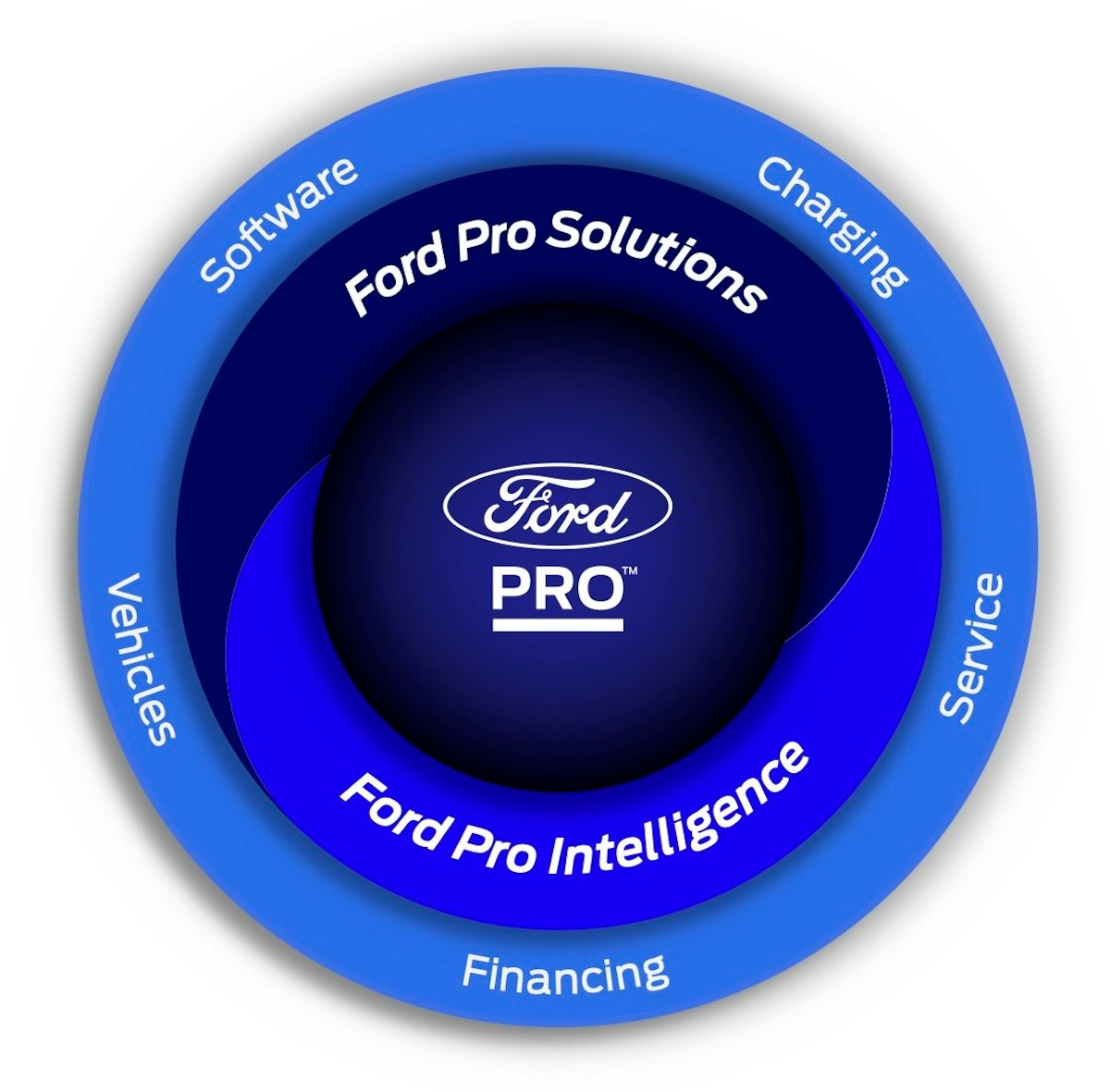 Software

Charging

Ford Pro Solutions

Ford

PRO™

Vehicles

Service

Ford Pro Intelligence

Financing