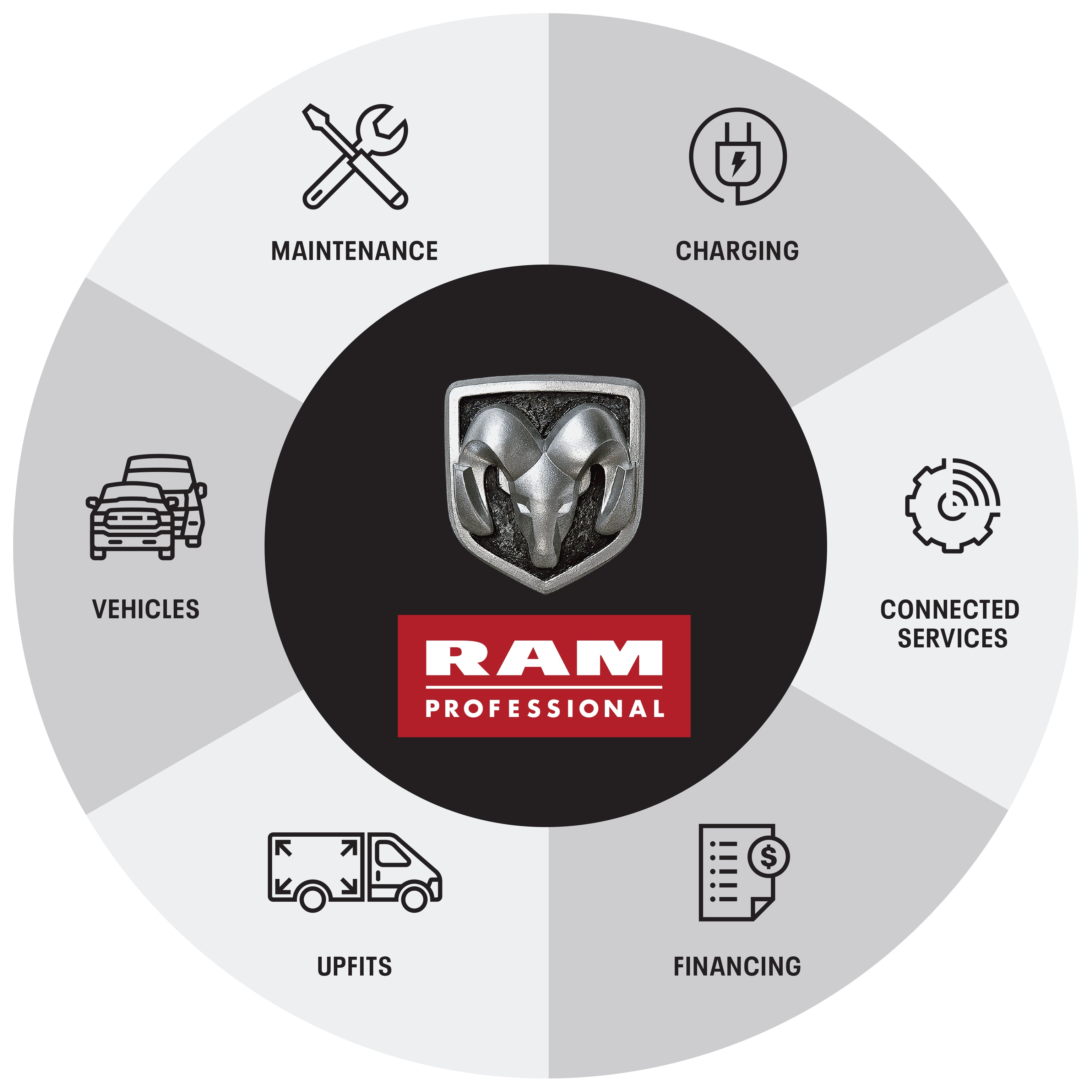 MAINTENANCE

CHARGING

VEHICLES

RAM
PROFESSIONAL

CONNECTED SERVICES

UPFITS

FINANCING